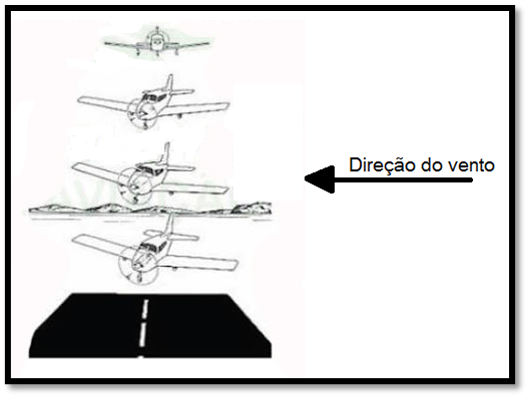 Direção do vento