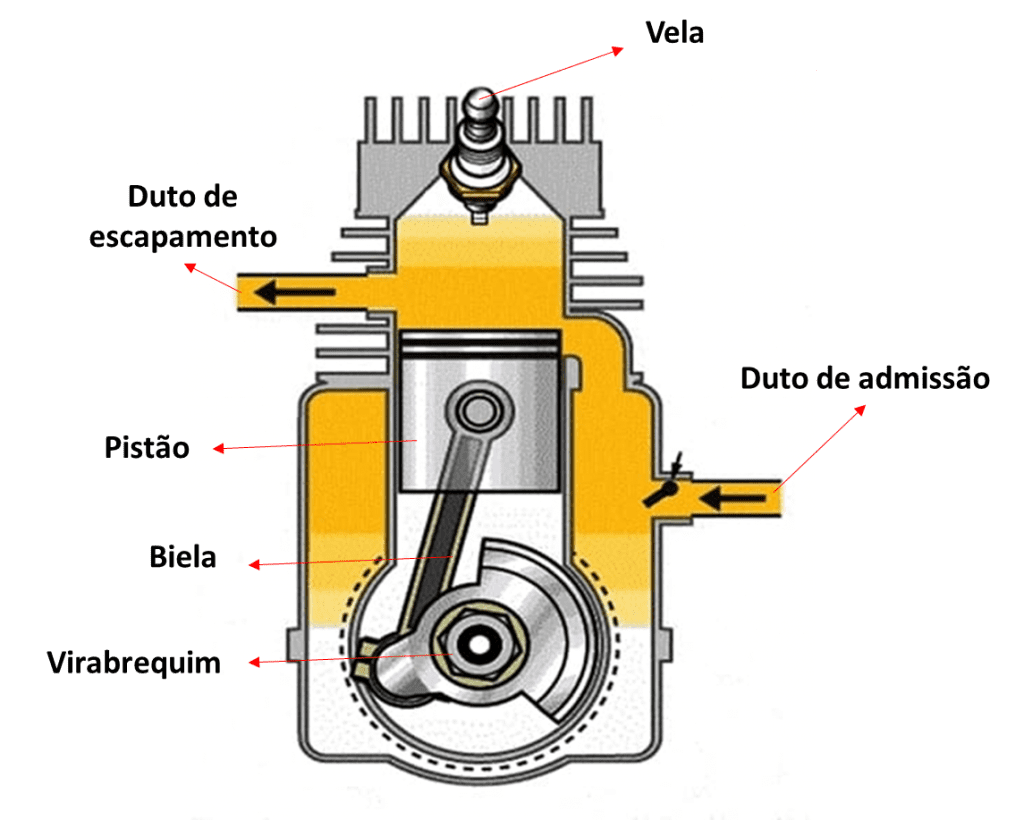 Vela

Duto de escapamento

Duto de admissão

Pistão

Biela

Virabrequim