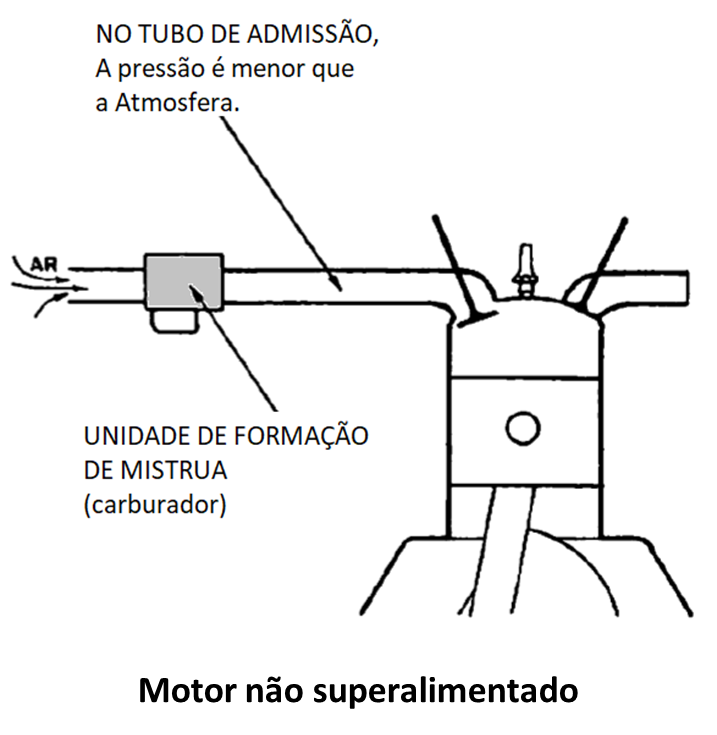 NO TUBO DE ADMISSÃO,
A pressão é menor que
a Atmosfera.

AR

UNIDADE DE FORMAÇÃO
DE MISTRUA
(carburador)

Motor não superalimentado