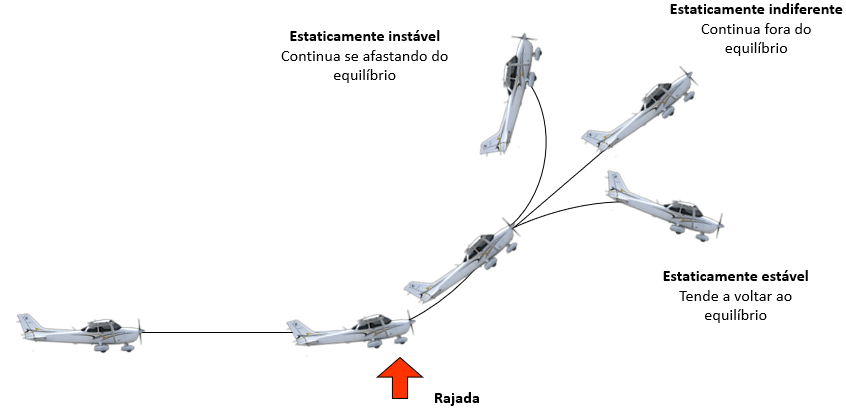 Estaticamente instável
Continua se afastando do equilíbrio

Estaticamente indiferente
Continua fora do equilíbrio

Estaticamente estável
Tende a voltar ao equilíbrio

Rajada